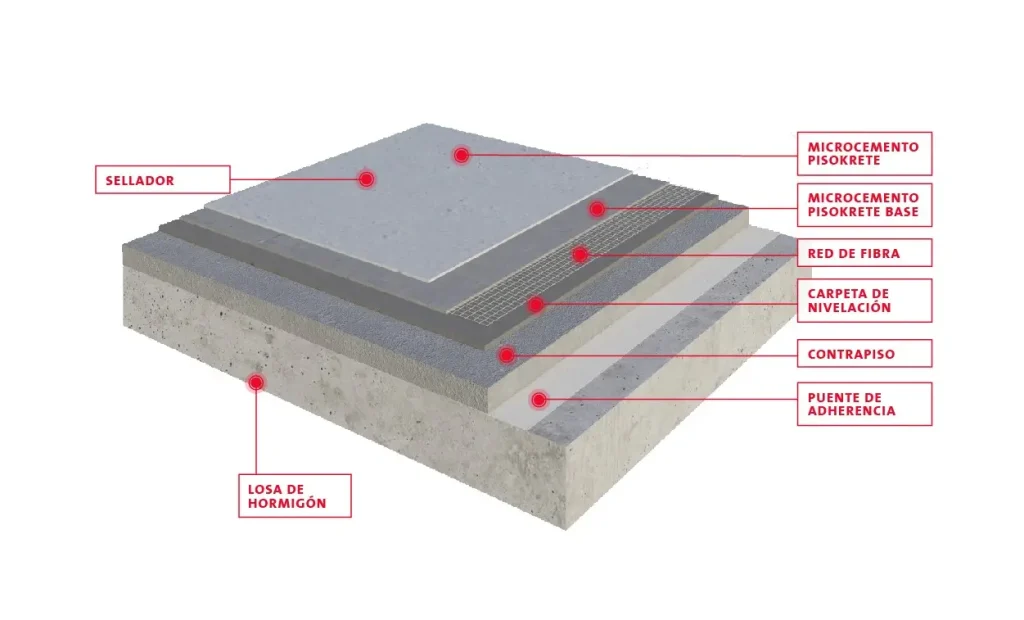 SELLADOR

MICROCEMENTO PISOKRETE

MICROCEMENTO PISOKRETE BASE

RED DE FIBRA

CARPETA DE NIVELACIÓN

CONTRAPISO

PUENTE DE ADHERENCIA

LOSA DE HORMIGÓN